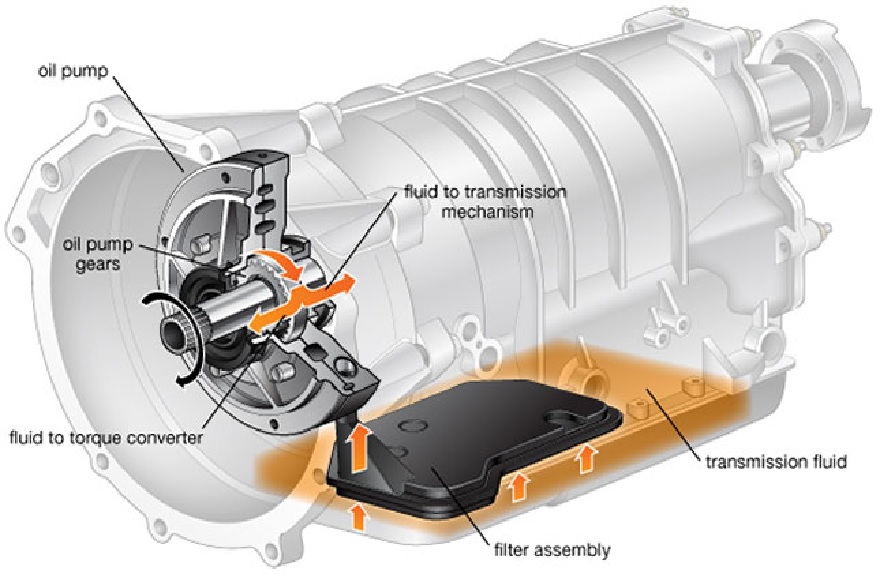 oil pump

fluid to transmission mechanism

oil pump gears

fluid to torque converter

transmission fluid

filter assembly